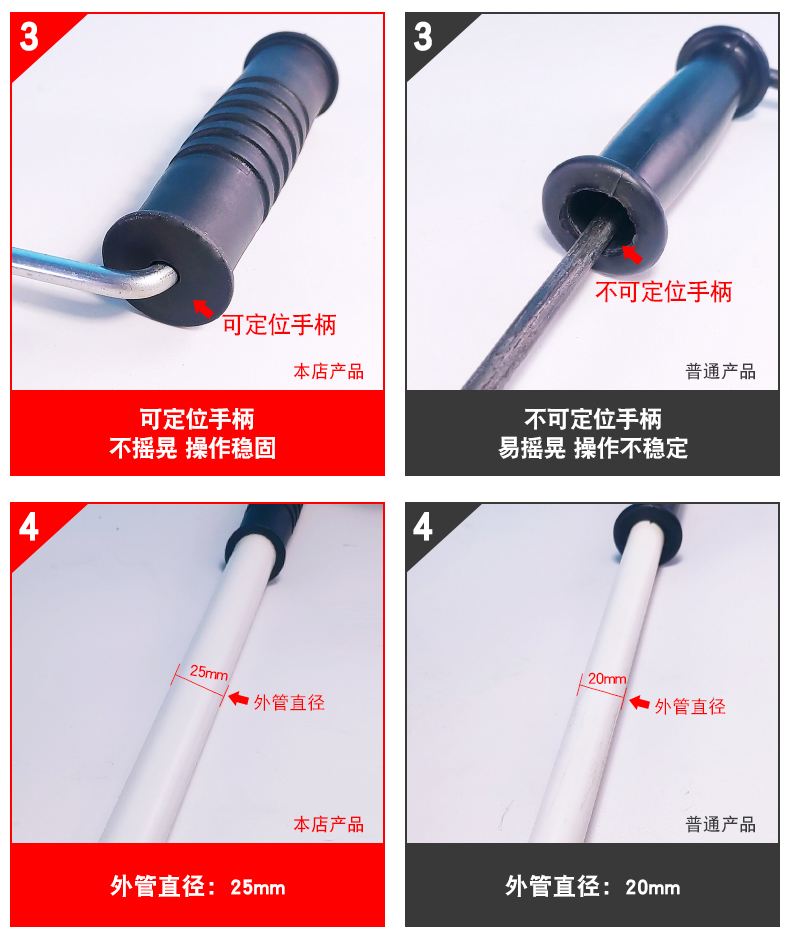 3

可定位手柄

本店产品

可定位手柄
不摇晃 操作稳固

3

不可定位手柄

普通产品

不可定位手柄
易摇晃 操作不稳定

4

25mm

外管直径

本店产品

外管直径：25mm

4

20mm

外管直径

普通产品

外管直径：20mm