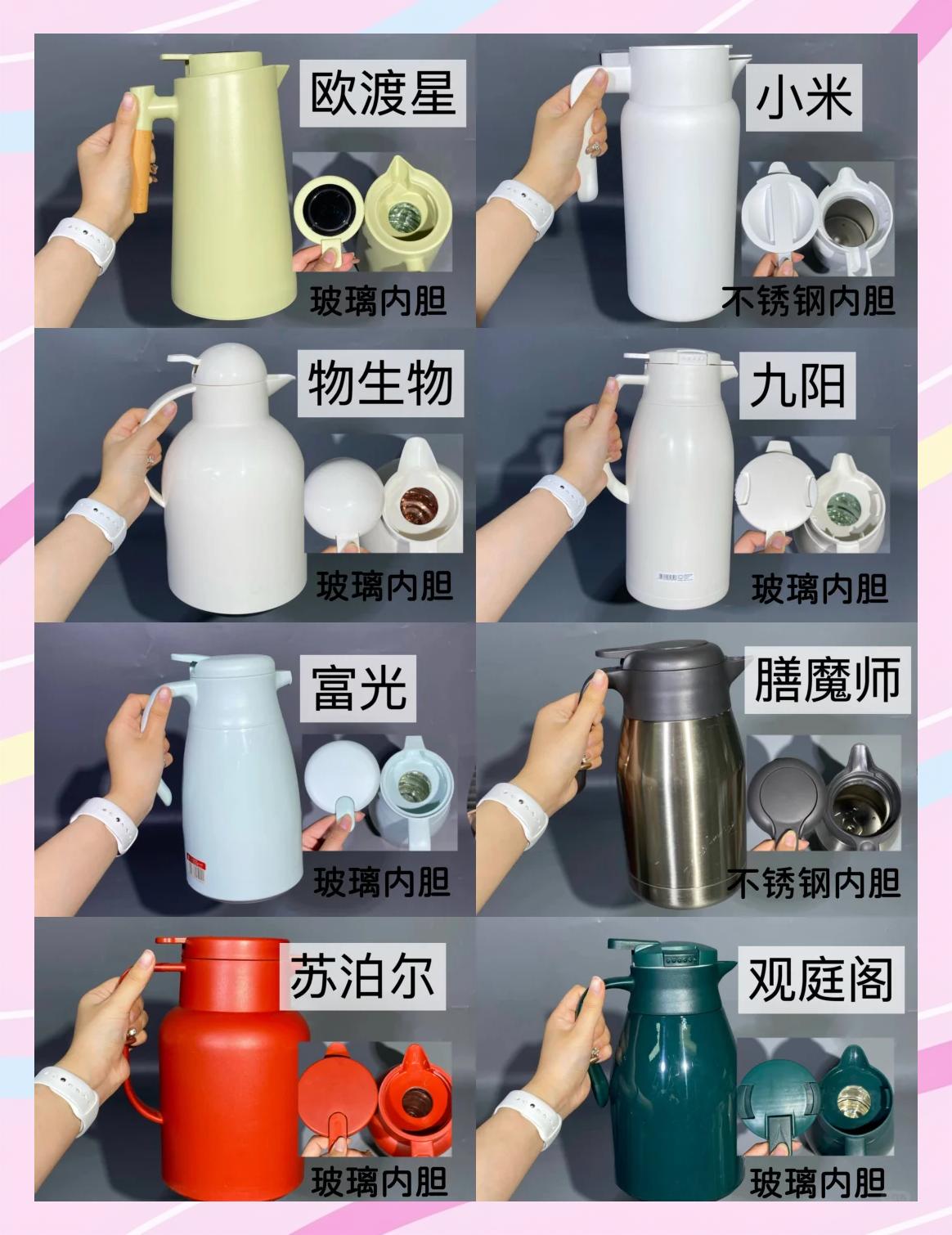 欧渡星

玻璃内胆

小米

不锈钢内胆

物生物

玻璃内胆

九阳

玻璃内胆

富光

玻璃内胆

膳魔师

不锈钢内胆

苏泊尔

玻璃内胆

观庭阁

玻璃内胆